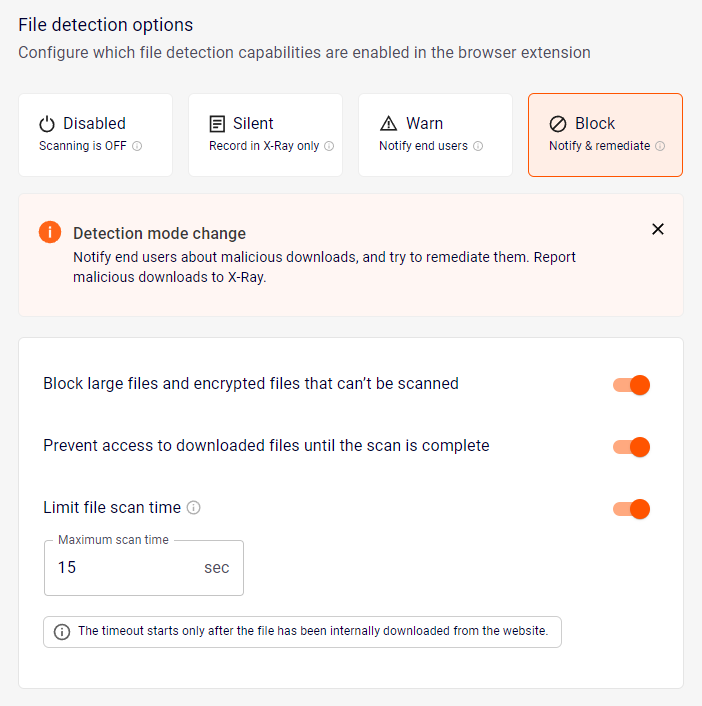 File detection options
Configure which file detection capabilities are enabled in the browser extension

Disabled
Scanning is OFF

Silent
Record in X-Ray only

Warn
Notify end users

Block
Notify & remediate

Detection mode change
Notify end users about malicious downloads, and try to remediate them. Report malicious downloads to X-Ray.

Block large files and encrypted files that can't be scanned

Prevent access to downloaded files until the scan is complete

Limit file scan time

Maximum scan time
15
sec

The timeout starts only after the file has been internally downloaded from the website.